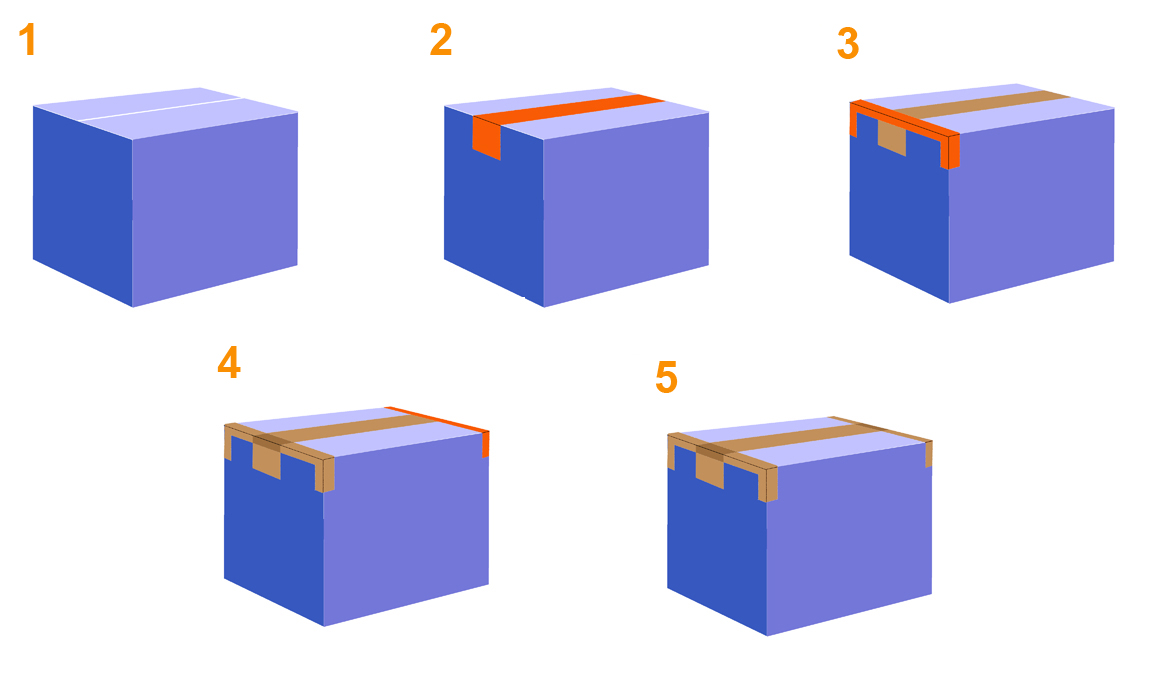 1

2

3

4

5